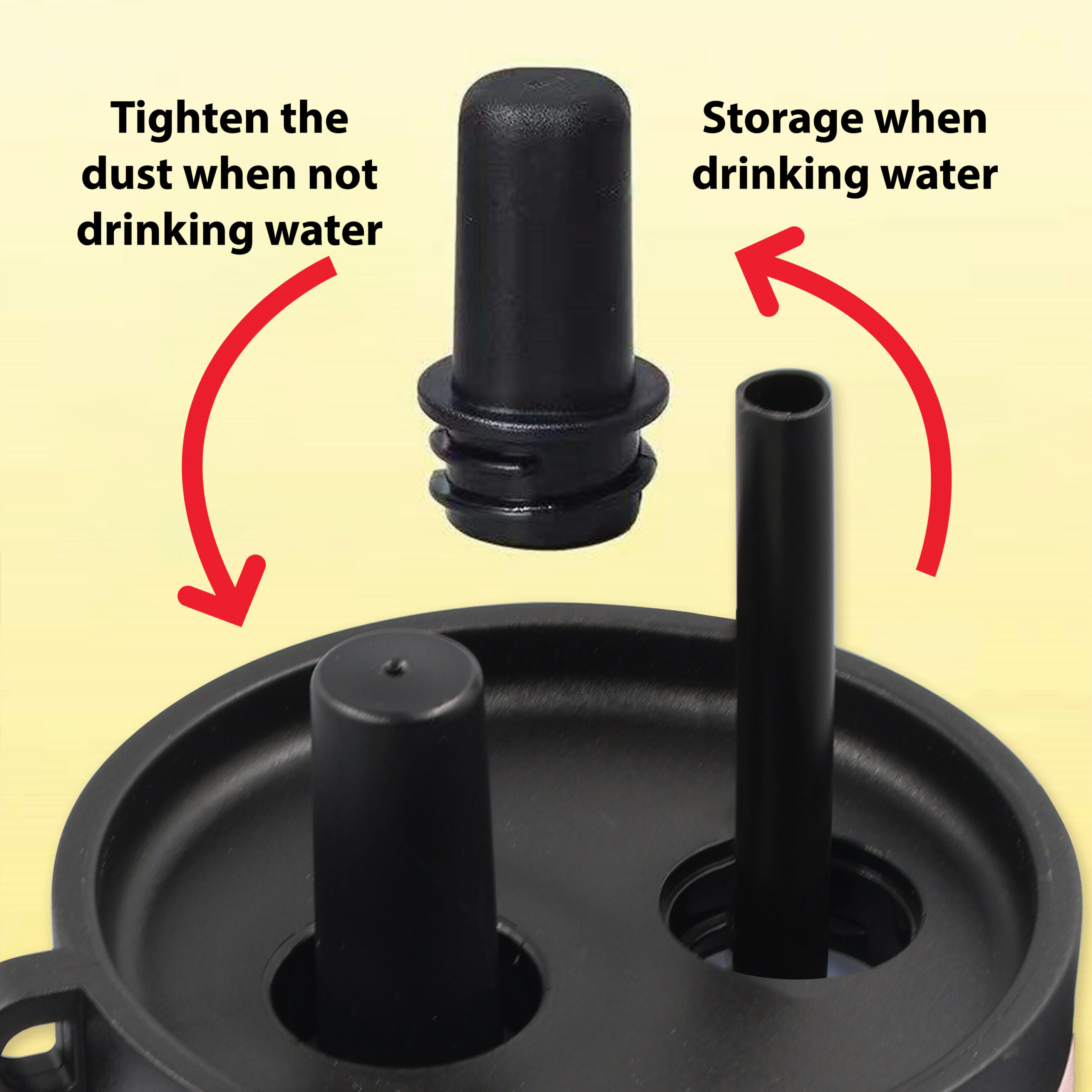 Tighten the dust when not drinking water

Storage when drinking water